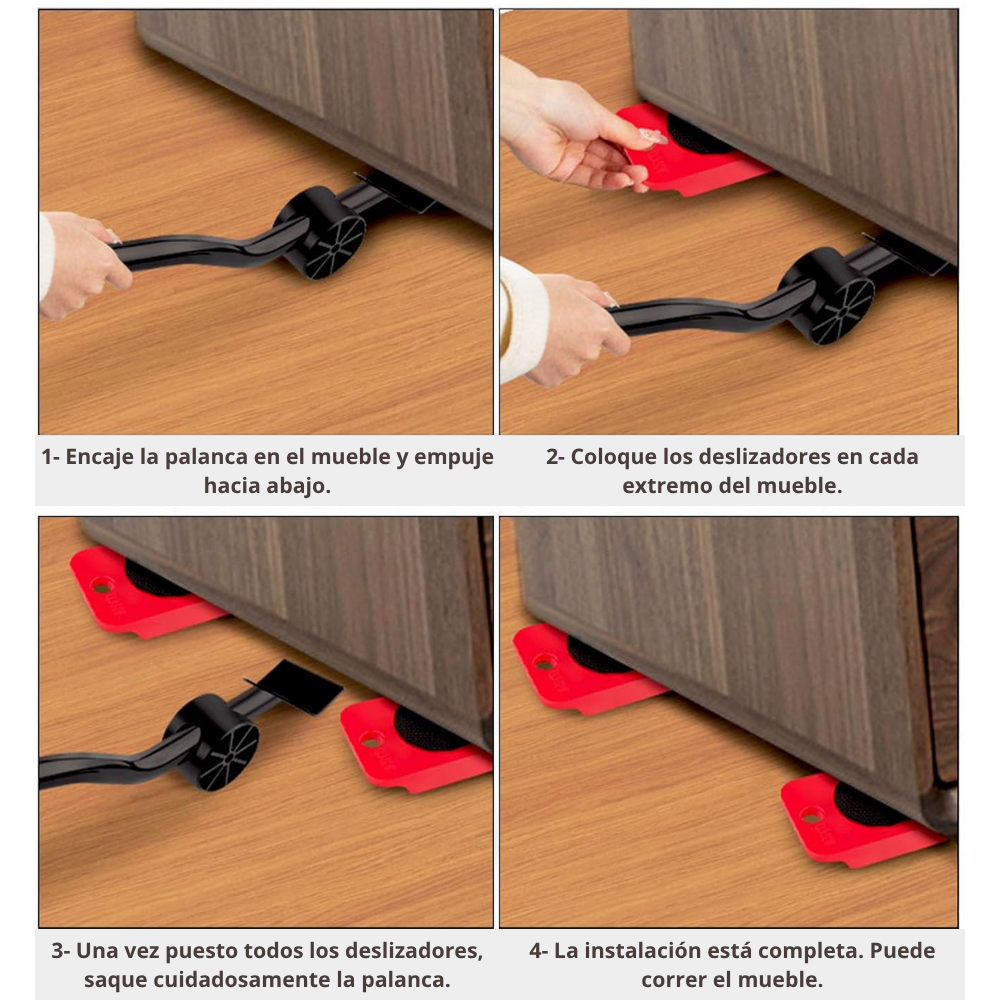 1- Encaje la palanca en el mueble y empuje hacia abajo.

2- Coloque los deslizadores en cada extremo del mueble.

3- Una vez puesto todos los deslizadores, saque cuidadosamente la palanca.

4- La instalación está completa. Puede correr el mueble.